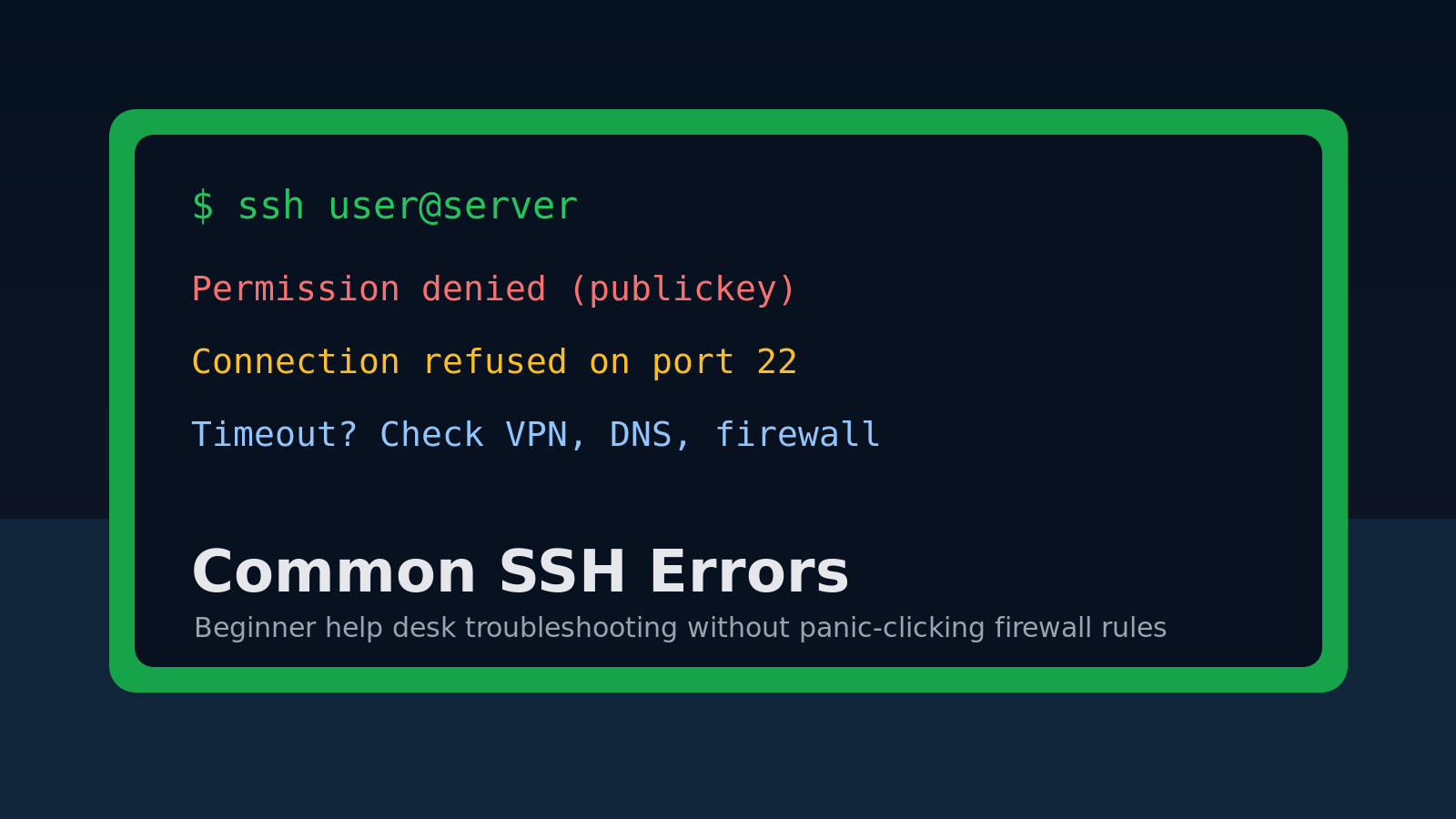 $ ssh user@server

Permission denied (publickey)

Connection refused on port 22

Timeout? Check VPN, DNS, firewall

Common SSH Errors

Beginner help desk troubleshooting without panic-clicking firewall rules